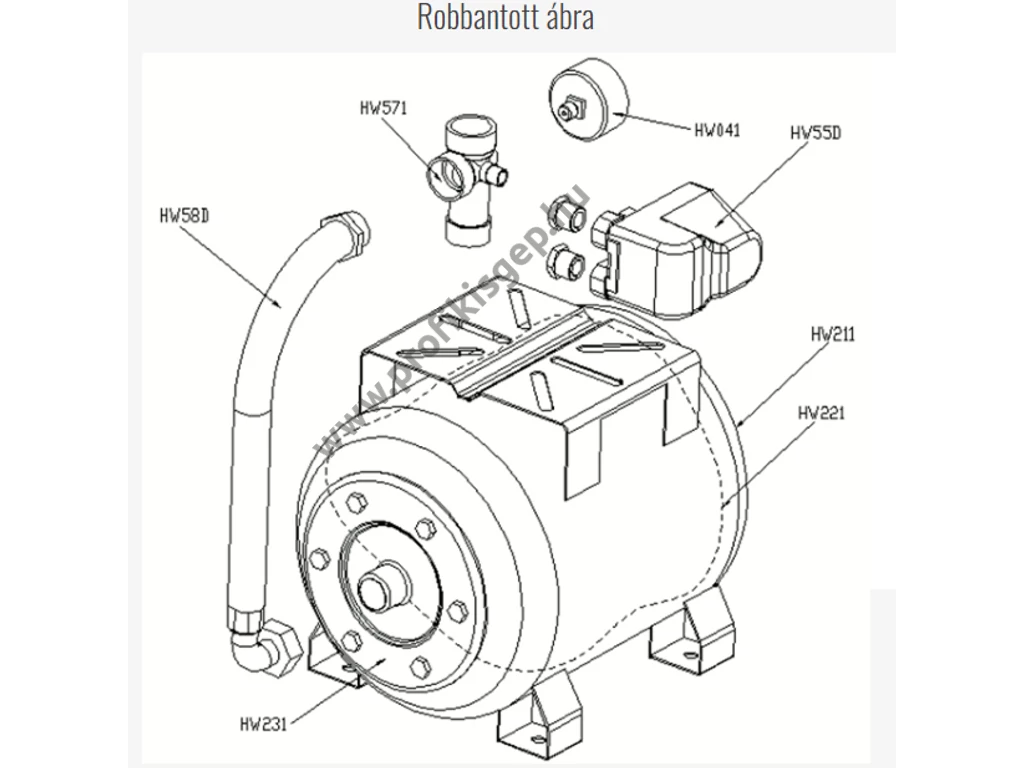 Robbantott ábra

HW571

HW041

HW55D

HW58D

www.profikisgep.hu

HW211

HW221

HW231